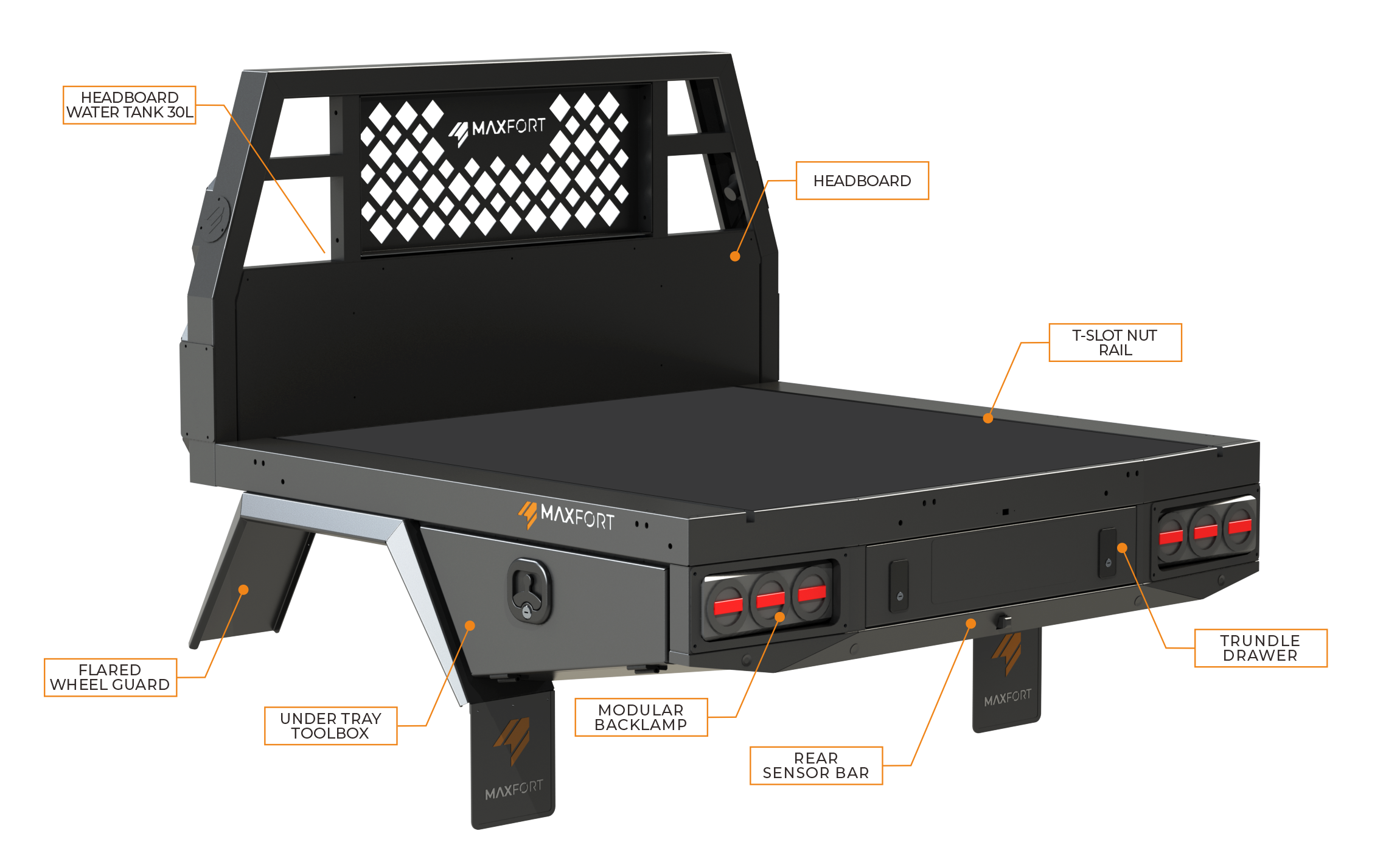 HEADBOARD WATER TANK 30L

MAXFORT

HEADBOARD

T-SLOT NUT RAIL

MAXFORT

FLARED WHEEL GUARD

UNDER TRAY TOOLBOX

MODULAR BACKLAMP

REAR SENSOR BAR

TRUNDLE DRAWER

MAXFORT

MAXFORT